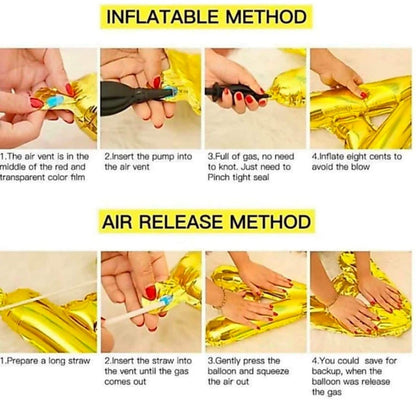 INFLATABLE METHOD

1.The air vent is in the middle of the red and transparent color film

2.Insert the pump into the air vent

3.Full of gas, no need to knot. Just need to Pinch tight seal

4.Inflate eight cents to avoid the blow

AIR RELEASE METHOD

1.Prepare a long straw

2.Insert the straw into the vent until the gas comes out

3.Gently press the balloon and squeeze the air out

4.You could save for backup, when the balloon was release the gas